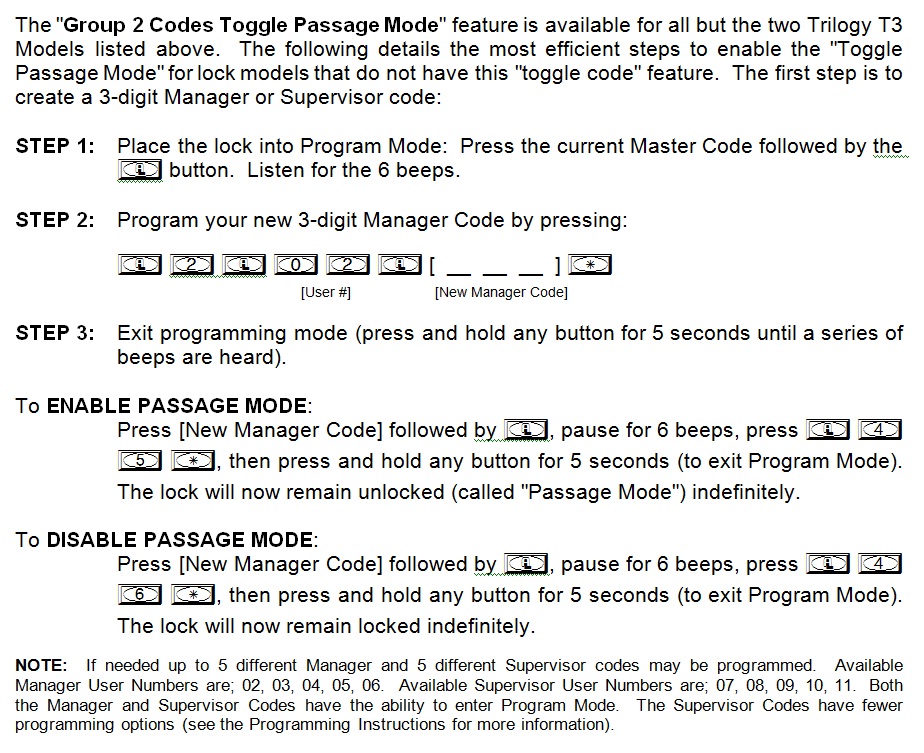 The "**Group 2 Codes Toggle Passage Mode**" feature is available for all but the two Trilogy T3 Models listed above. The following details the most efficient steps to enable the "Toggle Passage Mode" for lock models that do not have this "toggle code" feature. The first step is to create a 3-digit Manager or Supervisor code:

**STEP 1:** Place the lock into Program Mode: Press the current Master Code followed by the [i] button. Listen for the 6 beeps.

**STEP 2:** Program your new 3-digit Manager Code by pressing:

[i] [2] [i] [0] [2] [i] [ __ __ __ ] [*]

[User #] [New Manager Code]

**STEP 3:** Exit programming mode (press and hold any button for 5 seconds until a series of beeps are heard).

To **ENABLE PASSAGE MODE**:

Press [New Manager Code] followed by [i], pause for 6 beeps, press [i] [4] [5] [*], then press and hold any button for 5 seconds (to exit Program Mode). The lock will now remain unlocked (called "Passage Mode") indefinitely.

To **DISABLE PASSAGE MODE**:

Press [New Manager Code] followed by [i], pause for 6 beeps, press [i] [4] [6] [*], then press and hold any button for 5 seconds (to exit Program Mode). The lock will now remain locked indefinitely.

**NOTE:** If needed up to 5 different Manager and 5 different Supervisor codes may be programmed. Available Manager User Numbers are; 02, 03, 04, 05, 06. Available Supervisor User Numbers are; 07, 08, 09, 10, 11. Both the Manager and Supervisor Codes have the ability to enter Program Mode. The Supervisor Codes have fewer programming options (see the Programming Instructions for more information).